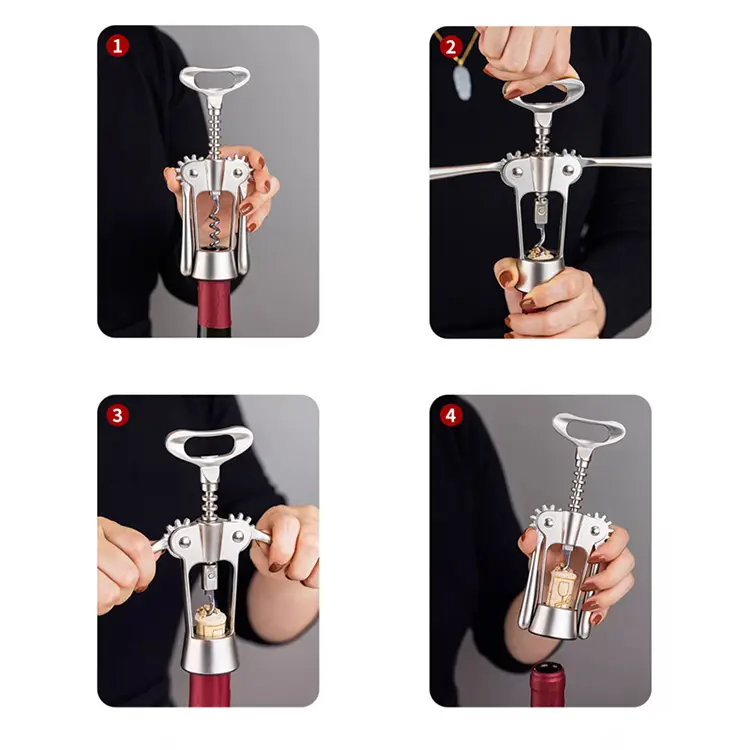 1

2

3

4